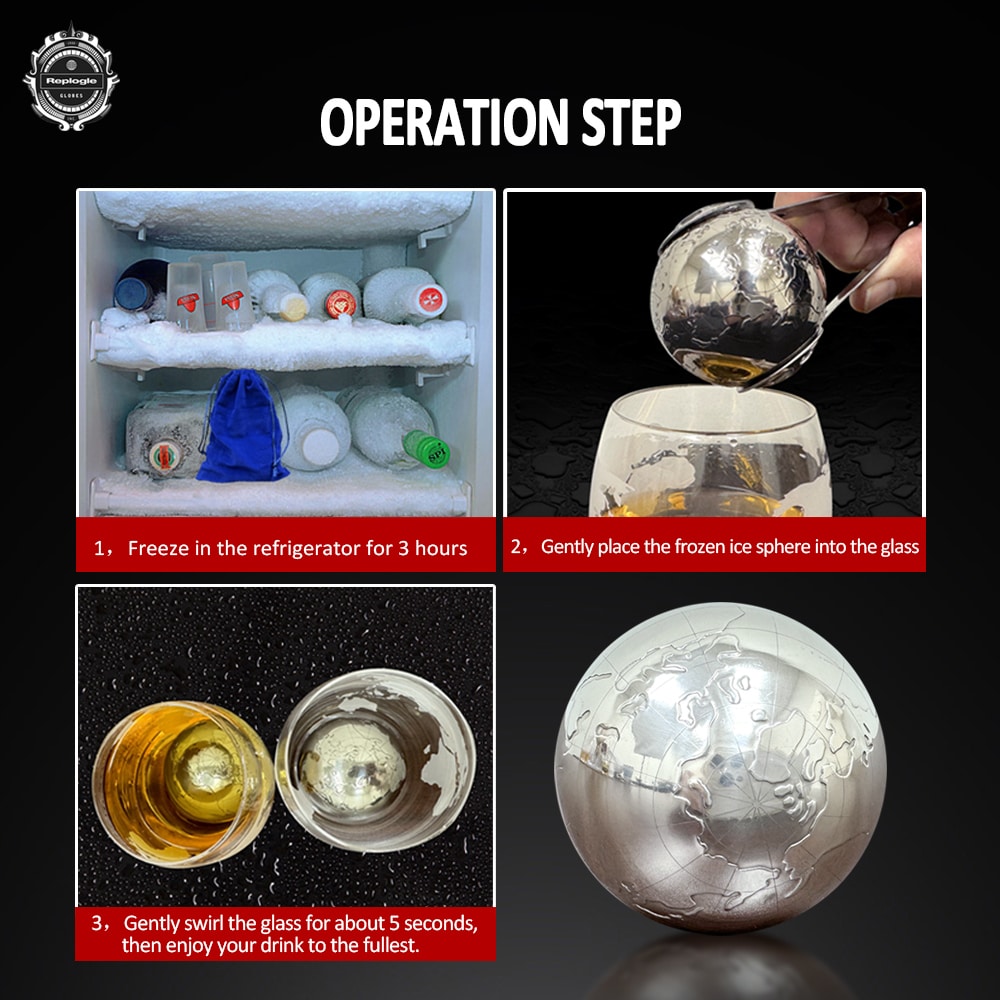 Replogle
GLOBES

OPERATION STEP

1，Freeze in the refrigerator for 3 hours

2，Gently place the frozen ice sphere into the glass

3，Gently swirl the glass for about 5 seconds, then enjoy your drink to the fullest.